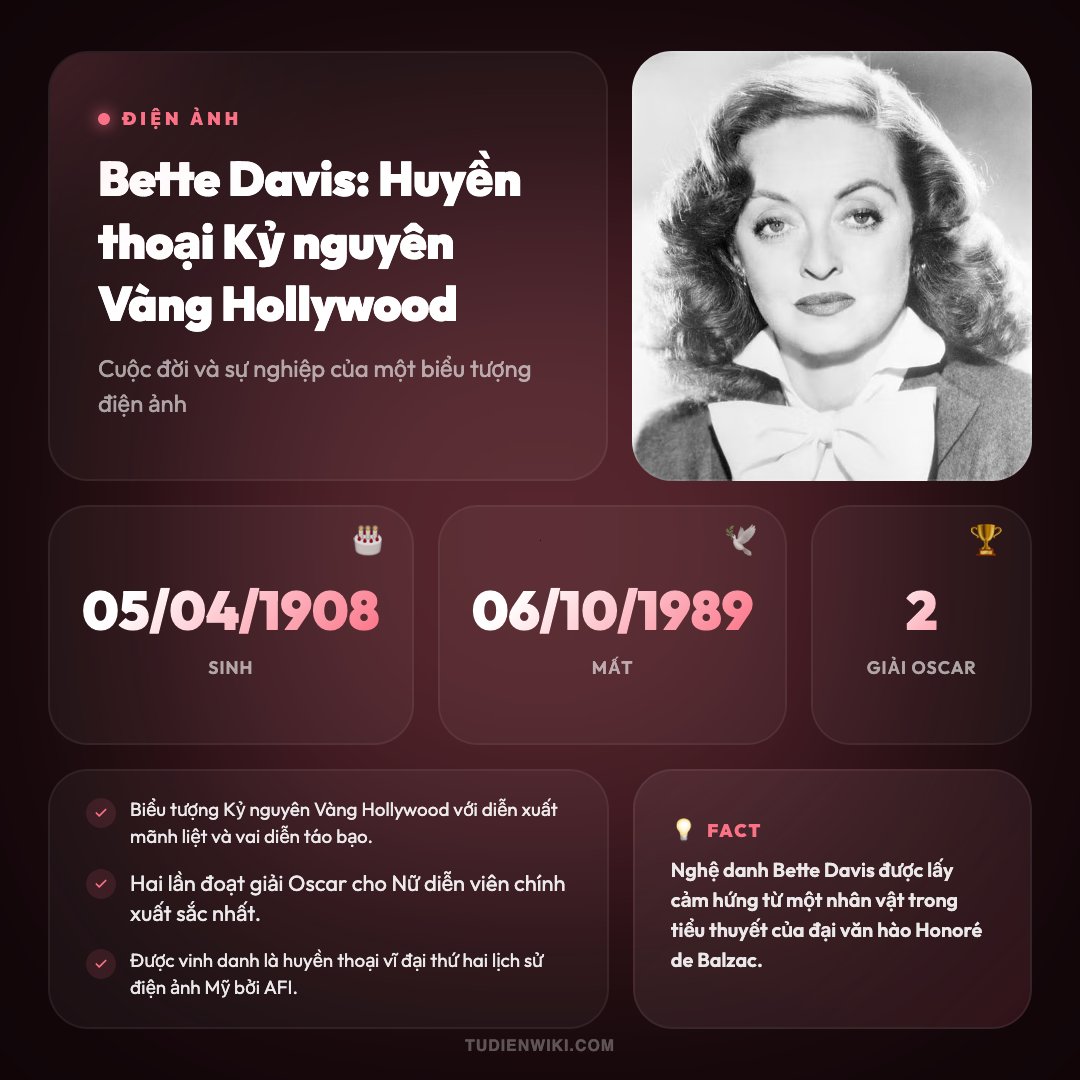 ĐIỆN ẢNH

Bette Davis: Huyền thoại Kỷ nguyên Vàng Hollywood

Cuộc đời và sự nghiệp của một biểu tượng điện ảnh

05/04/1908
SINH

06/10/1989
MẤT

2
GIẢI OSCAR

Biểu tượng Kỷ nguyên Vàng Hollywood với diễn xuất mãnh liệt và vai diễn táo bạo.

Hai lần đoạt giải Oscar cho Nữ diễn viên chính xuất sắc nhất.

Được vinh danh là huyền thoại vĩ đại thứ hai lịch sử điện ảnh Mỹ bởi AFI.

FACT

Nghệ danh Bette Davis được lấy cảm hứng từ một nhân vật trong tiểu thuyết của đại văn hào Honoré de Balzac.

TUDIENWIKI.COM