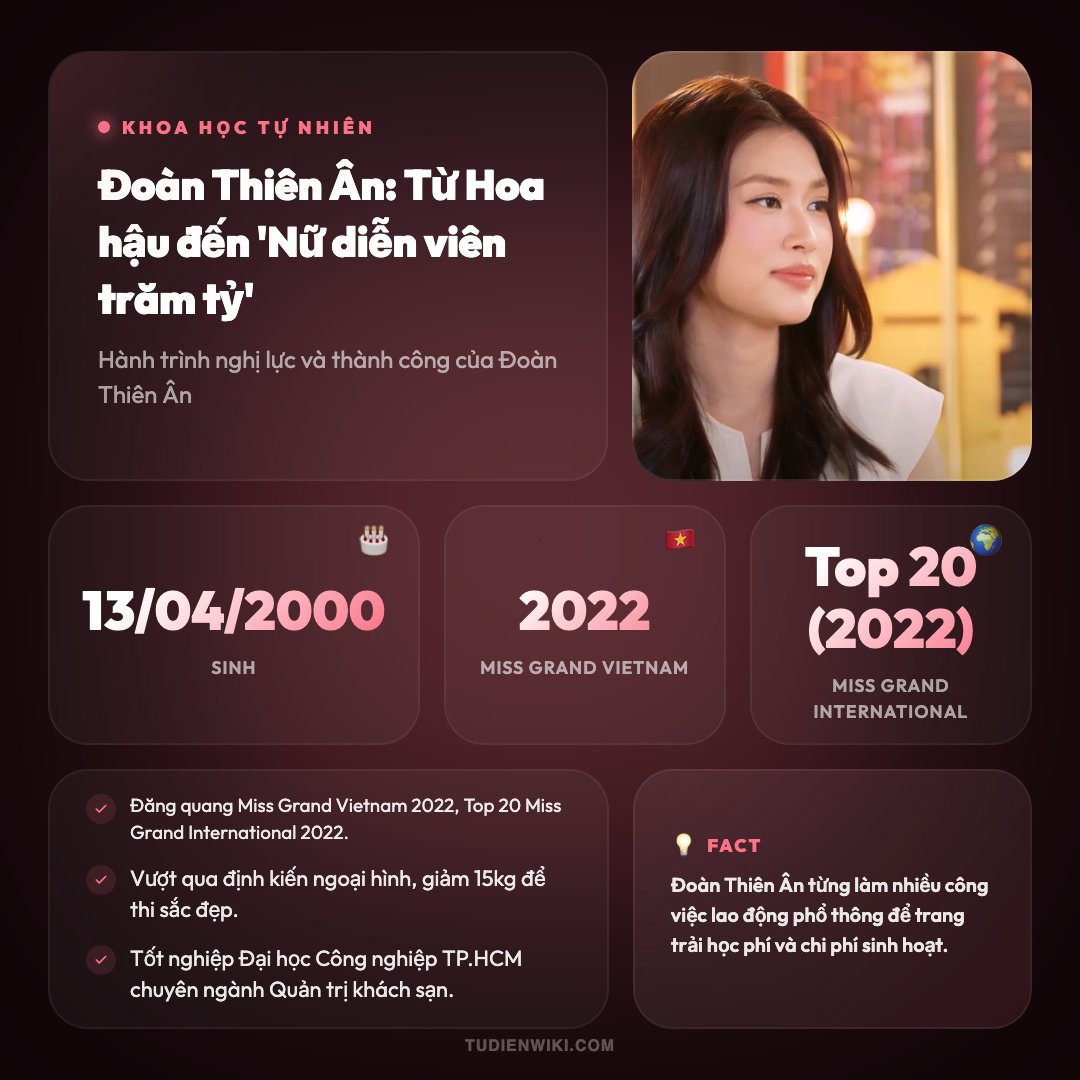 KHOA HỌC TỰ NHIÊN

Đoàn Thiên Ân: Từ Hoa hậu đến 'Nữ diễn viên trăm tỷ'

Hành trình nghị lực và thành công của Đoàn Thiên Ân

13/04/2000
SINH

2022
MISS GRAND VIETNAM

Top 20 (2022)
MISS GRAND INTERNATIONAL

Đăng quang Miss Grand Vietnam 2022, Top 20 Miss Grand International 2022.

Vượt qua định kiến ngoại hình, giảm 15kg để thi sắc đẹp.

Tốt nghiệp Đại học Công nghiệp TP.HCM chuyên ngành Quản trị khách sạn.

FACT

Đoàn Thiên Ân từng làm nhiều công việc lao động phổ thông để trang trải học phí và chi phí sinh hoạt.

TUDIENWIKI.COM