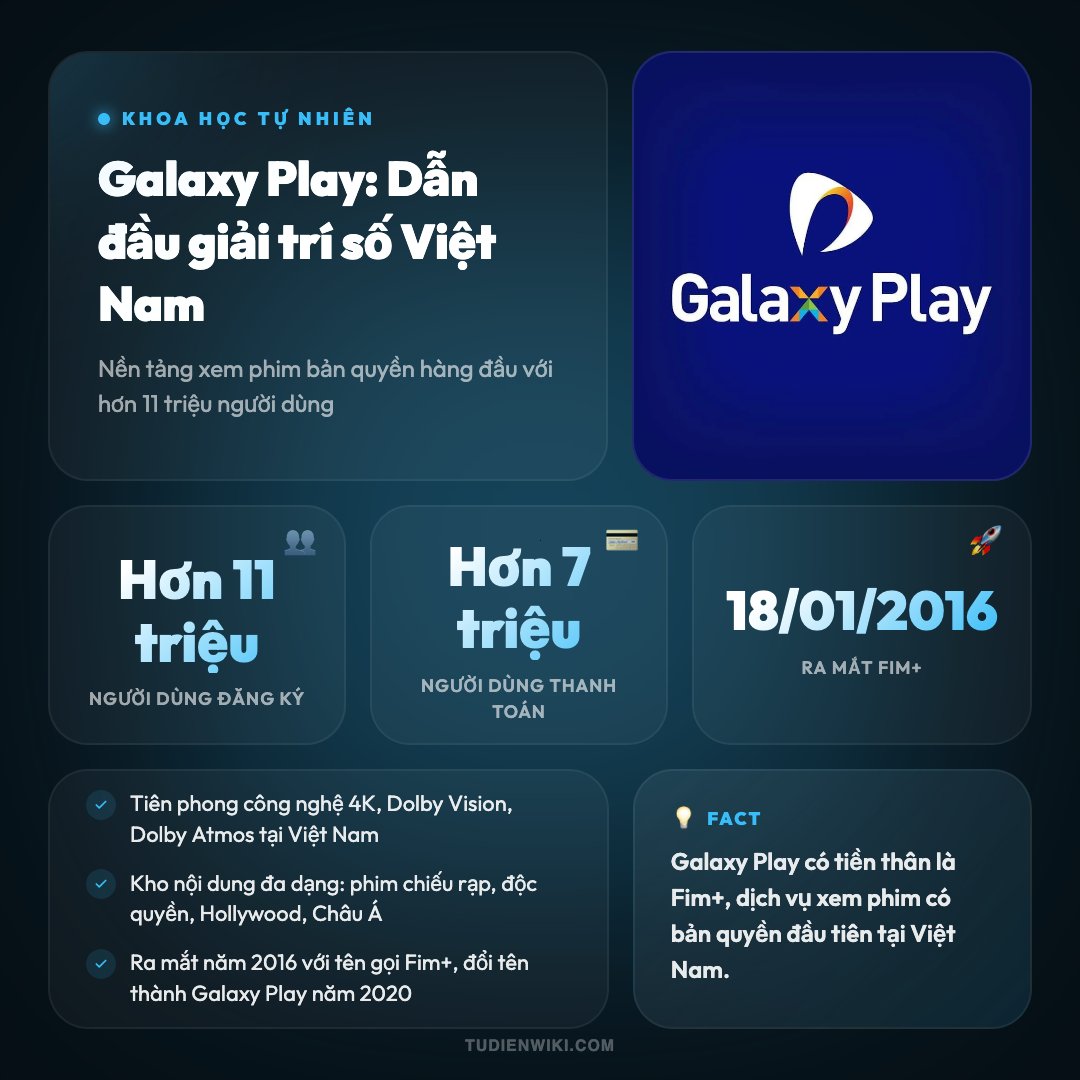 KHOA HỌC TỰ NHIÊN

Galaxy Play: Dẫn đầu giải trí số Việt Nam

Nền tảng xem phim bản quyền hàng đầu với hơn 11 triệu người dùng

Galaxy Play

Hơn 11 triệu
NGƯỜI DÙNG ĐĂNG KÝ

Hơn 7 triệu
NGƯỜI DÙNG THANH TOÁN

18/01/2016
RA MẮT FIM+

Tiên phong công nghệ 4K, Dolby Vision, Dolby Atmos tại Việt Nam

Kho nội dung đa dạng: phim chiếu rạp, độc quyền, Hollywood, Châu Á

Ra mắt năm 2016 với tên gọi Fim+, đổi tên thành Galaxy Play năm 2020

FACT

Galaxy Play có tiền thân là Fim+, dịch vụ xem phim có bản quyền đầu tiên tại Việt Nam.

TUDIENWIKI.COM