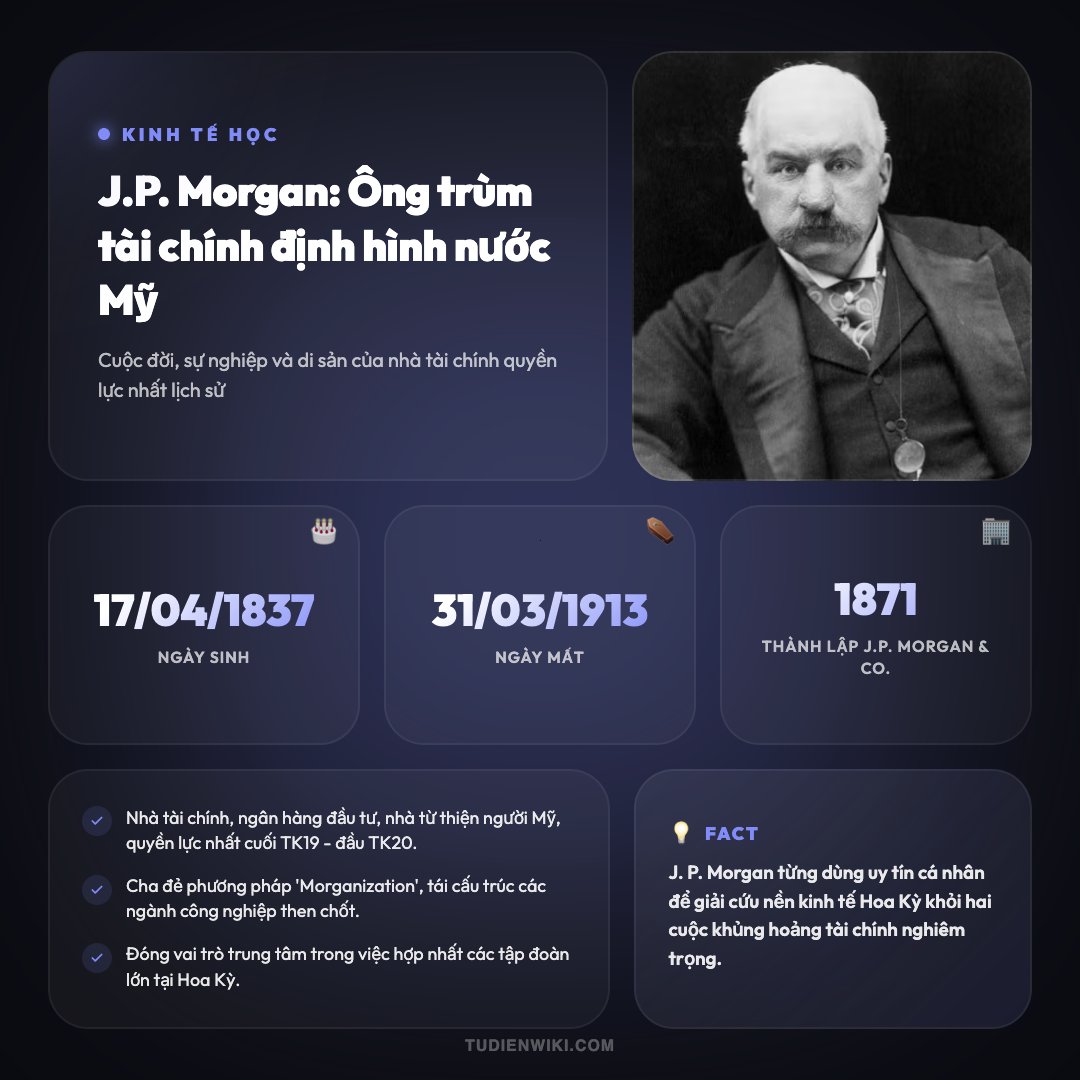 KINH TẾ HỌC

J.P. Morgan: Ông trùm tài chính định hình nước Mỹ

Cuộc đời, sự nghiệp và di sản của nhà tài chính quyền lực nhất lịch sử

17/04/1837
NGÀY SINH

31/03/1913
NGÀY MẤT

1871
THÀNH LẬP J.P. MORGAN & CO.

Nhà tài chính, ngân hàng đầu tư, nhà từ thiện người Mỹ, quyền lực nhất cuối TK19 - đầu TK20.

Cha đẻ phương pháp 'Morganization', tái cấu trúc các ngành công nghiệp then chốt.

Đóng vai trò trung tâm trong việc hợp nhất các tập đoàn lớn tại Hoa Kỳ.

FACT

J. P. Morgan từng dùng uy tín cá nhân để giải cứu nền kinh tế Hoa Kỳ khỏi hai cuộc khủng hoảng tài chính nghiêm trọng.

TUDIENWIKI.COM