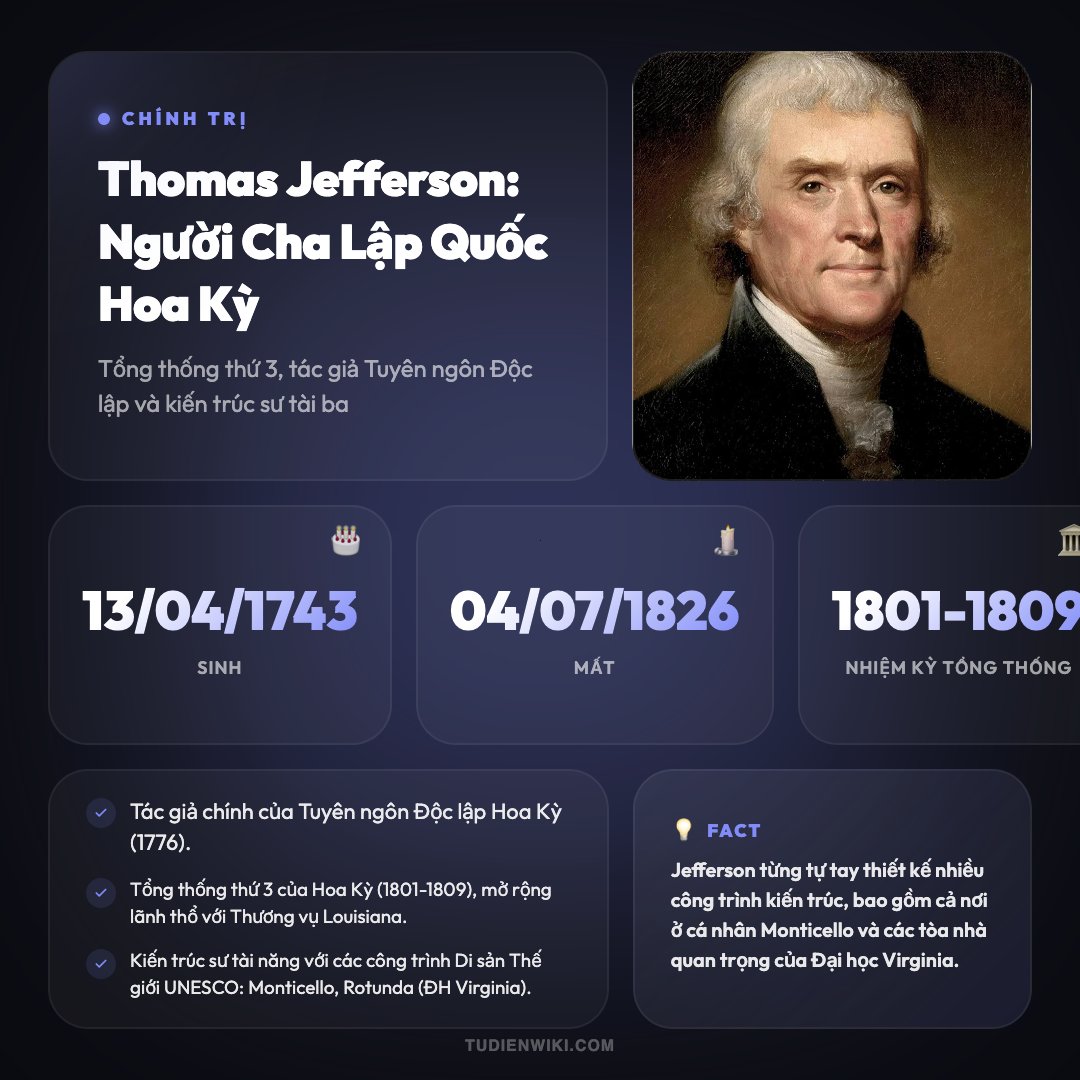 CHÍNH TRỊ

Thomas Jefferson: Người Cha Lập Quốc Hoa Kỳ

Tổng thống thứ 3, tác giả Tuyên ngôn Độc lập và kiến trúc sư tài ba

13/04/1743
SINH

04/07/1826
MẤT

1801-1809
NHIỆM KỲ TỔNG THỐNG

Tác giả chính của Tuyên ngôn Độc lập Hoa Kỳ (1776).

Tổng thống thứ 3 của Hoa Kỳ (1801-1809), mở rộng lãnh thổ với Thương vụ Louisiana.

Kiến trúc sư tài năng với các công trình Di sản Thế giới UNESCO: Monticello, Rotunda (ĐH Virginia).

FACT

Jefferson từng tự tay thiết kế nhiều công trình kiến trúc, bao gồm cả nơi ở cá nhân Monticello và các tòa nhà quan trọng của Đại học Virginia.

TUDIENWIKI.COM