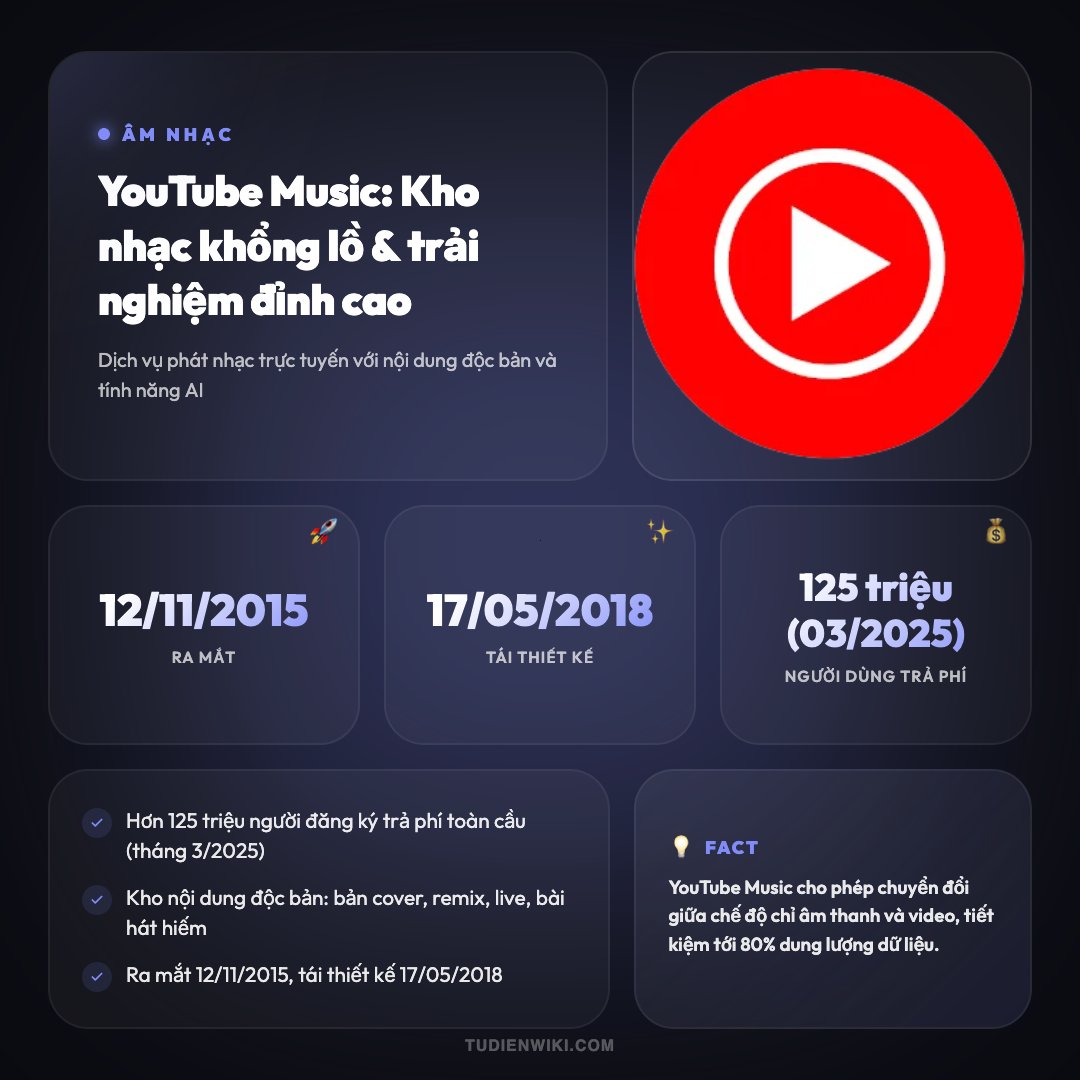 ÂM NHẠC

YouTube Music: Kho nhạc khổng lồ & trải nghiệm đỉnh cao

Dịch vụ phát nhạc trực tuyến với nội dung độc bản và tính năng AI

12/11/2015
RA MẮT

17/05/2018
TÁI THIẾT KẾ

125 triệu (03/2025)
NGƯỜI DÙNG TRẢ PHÍ

Hơn 125 triệu người đăng ký trả phí toàn cầu (tháng 3/2025)

Kho nội dung độc bản: bản cover, remix, live, bài hát hiếm

Ra mắt 12/11/2015, tái thiết kế 17/05/2018

FACT

YouTube Music cho phép chuyển đổi giữa chế độ chỉ âm thanh và video, tiết kiệm tới 80% dung lượng dữ liệu.

TUDIENWIKI.COM